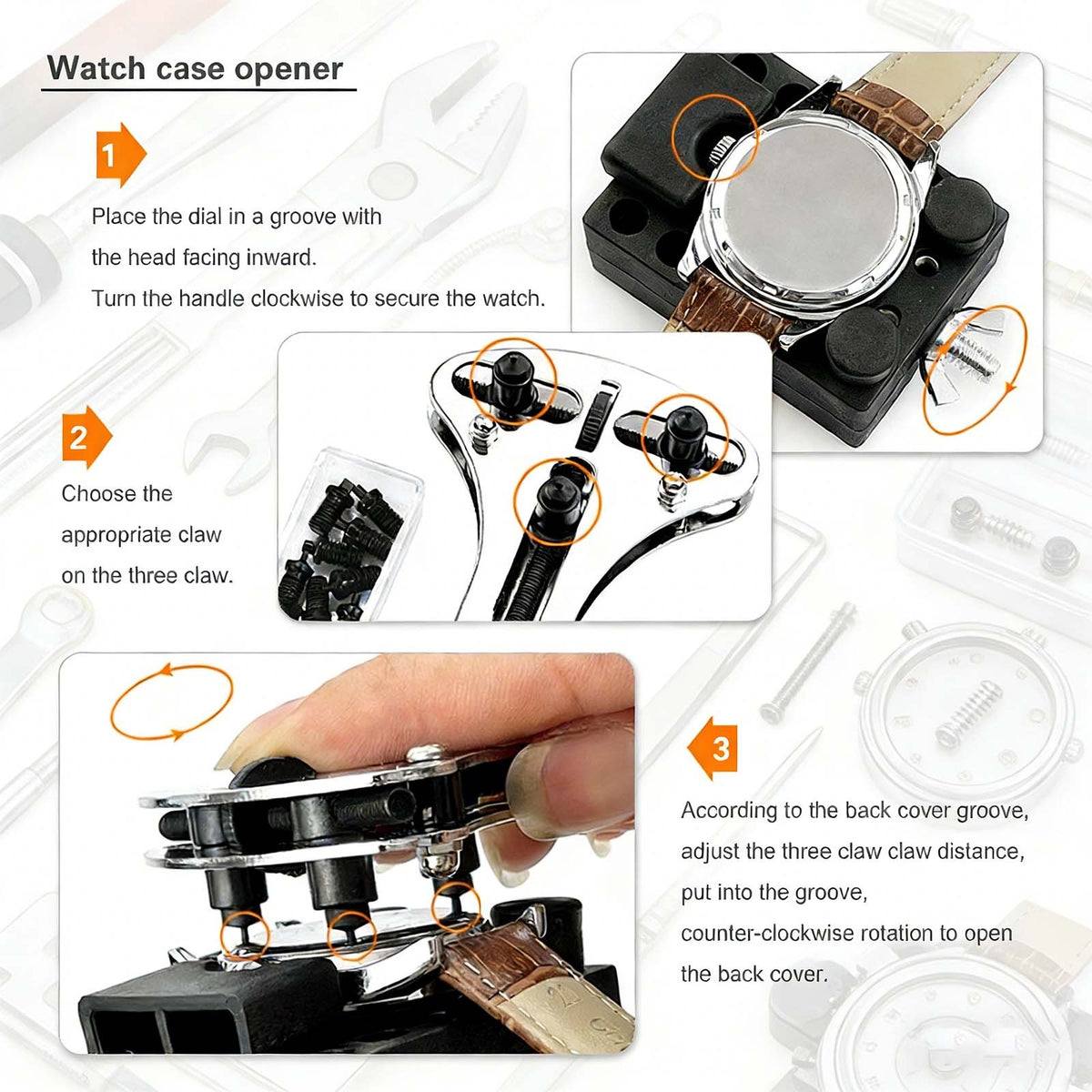 Watch case opener

1

Place the dial in a groove with the head facing inward.
Turn the handle clockwise to secure the watch.

2

Choose the appropriate claw on the three claw.

3

According to the back cover groove, adjust the three claw claw distance, put into the groove, counter-clockwise rotation to open the back cover.